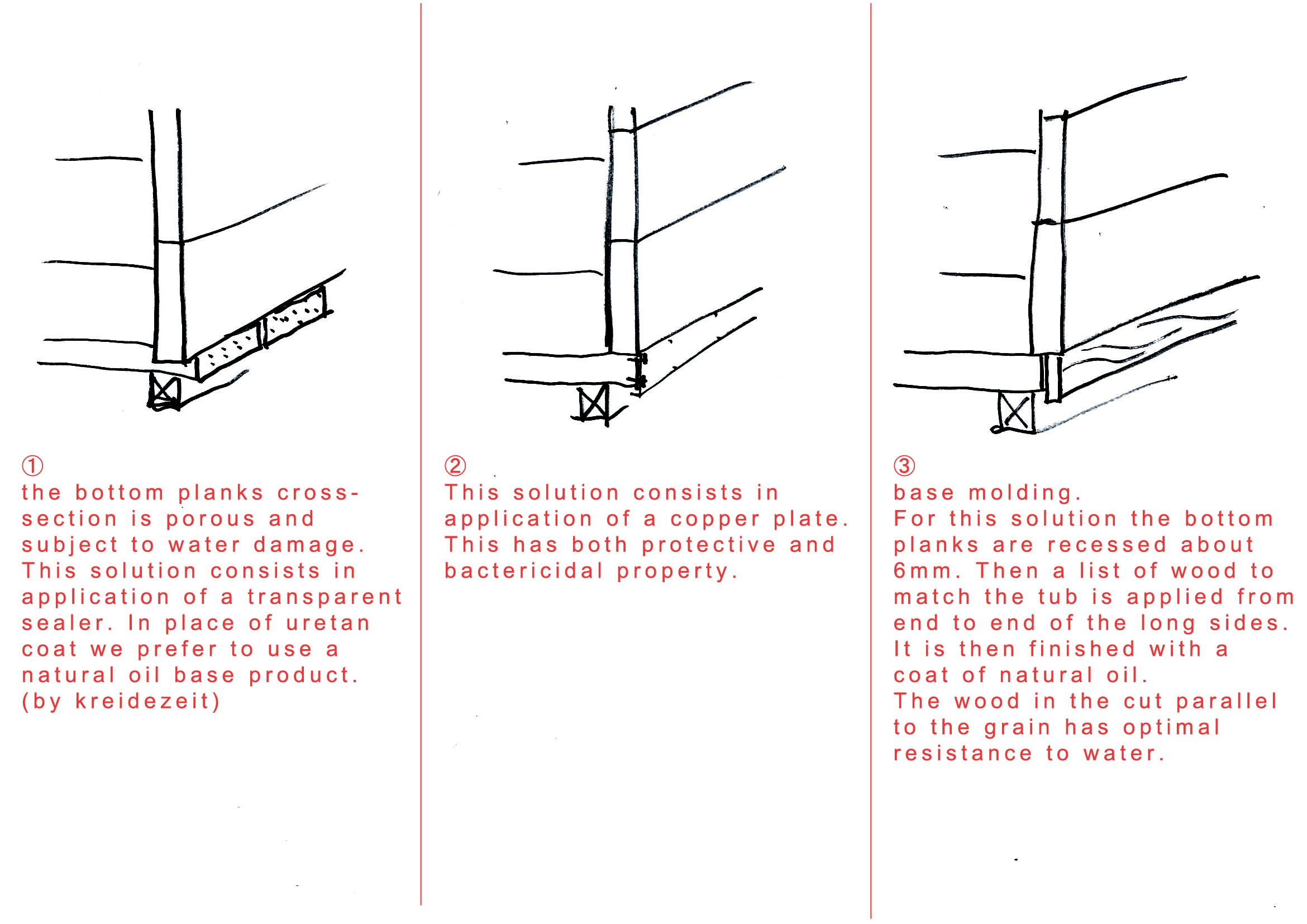 ①
the bottom planks cross-section is porous and subject to water damage. This solution consists in application of a transparent sealer. In place of uretan coat we prefer to use a natural oil base product. (by kreidezeit)

②
This solution consists in application of a copper plate. This has both protective and bactericidal property.

③
base molding.
For this solution the bottom planks are recessed about 6mm. Then a list of wood to match the tub is applied from end to end of the long sides. It is then finished with a coat of natural oil.
The wood in the cut parallel to the grain has optimal resistance to water.